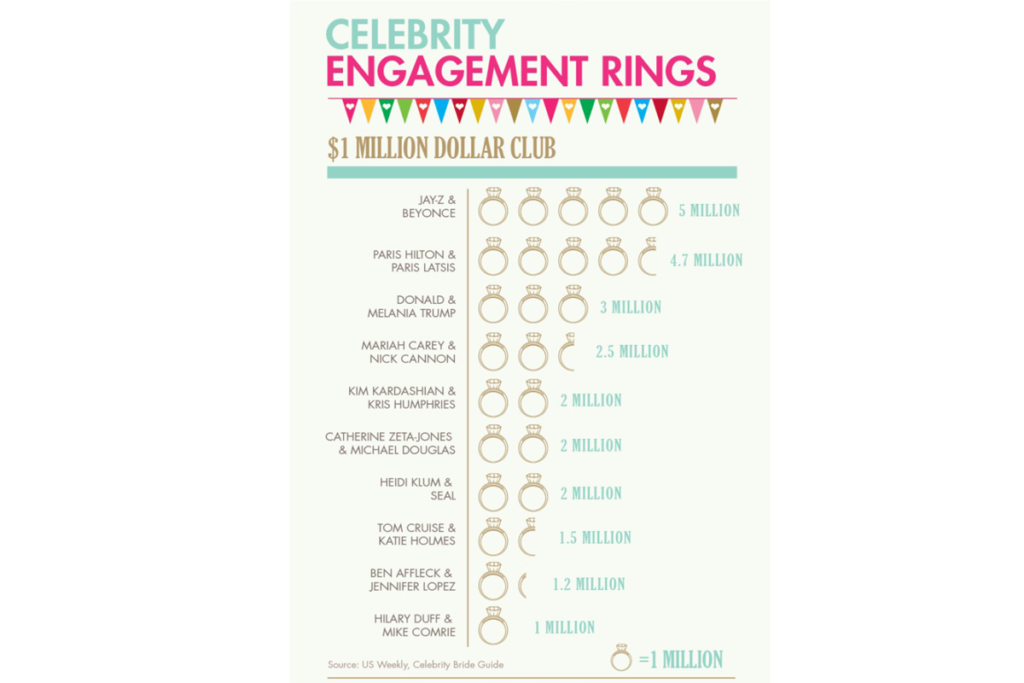 CELEBRITY
ENGAGEMENT RINGS

$1 MILLION DOLLAR CLUB

JAY-Z & BEYONCE 5 MILLION

PARIS HILTON & PARIS LATSIS 4.7 MILLION

DONALD & MELANIA TRUMP 3 MILLION

MARIAH CAREY & NICK CANNON 2.5 MILLION

KIM KARDASHIAN & KRIS HUMPHRIES 2 MILLION

CATHERINE ZETA-JONES & MICHAEL DOUGLAS 2 MILLION

HEIDI KLUM & SEAL 2 MILLION

TOM CRUISE & KATIE HOLMES 1.5 MILLION

BEN AFFLECK & JENNIFER LOPEZ 1.2 MILLION

HILARY DUFF & MIKE COMRIE 1 MILLION

Source: US Weekly, Celebrity Bride Guide

=1 MILLION