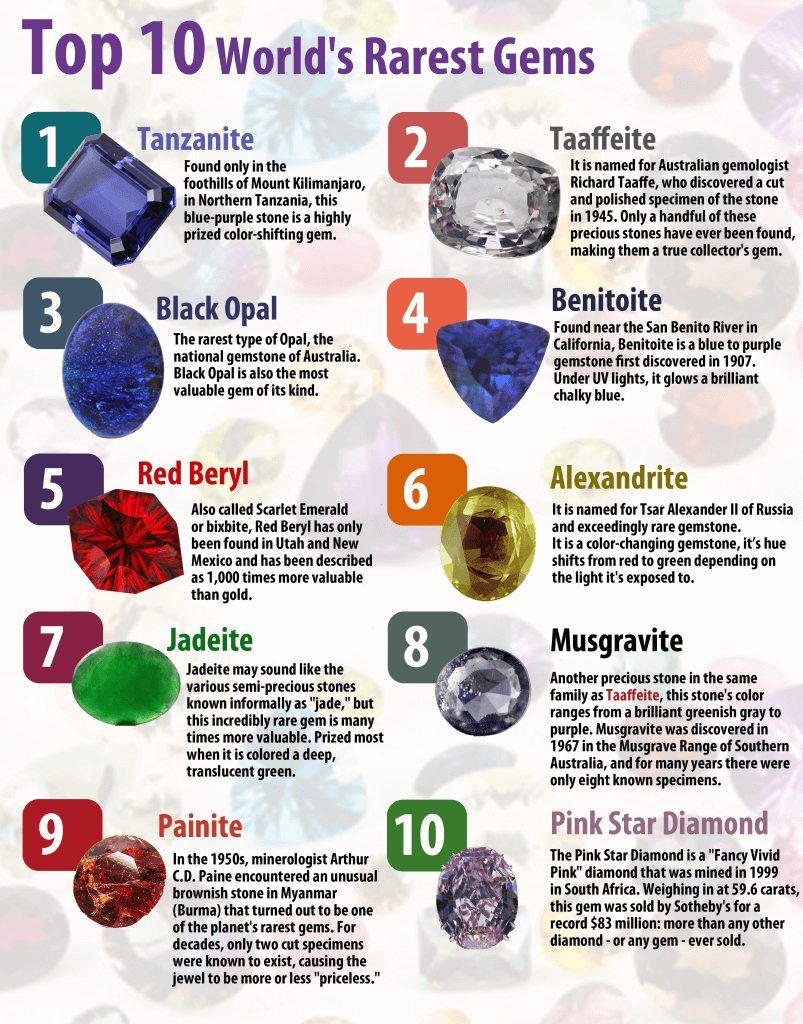 Top 10 World's Rarest Gems

1

Tanzanite

Found only in the foothills of Mount Kilimanjaro, in Northern Tanzania, this blue-purple stone is a highly prized color-shifting gem.

2

Taaffeite

It is named for Australian gemologist Richard Taaffe, who discovered a cut and polished specimen of the stone in 1945. Only a handful of these precious stones have ever been found, making them a true collector's gem.

3

Black Opal

The rarest type of Opal, the national gemstone of Australia. Black Opal is also the most valuable gem of its kind.

4

Benitoite

Found near the San Benito River in California, Benitoite is a blue to purple gemstone first discovered in 1907. Under UV lights, it glows a brilliant chalky blue.

5

Red Beryl

Also called Scarlet Emerald or bixbite, Red Beryl has only been found in Utah and New Mexico and has been described as 1,000 times more valuable than gold.

6

Alexandrite

It is named for Tsar Alexander II of Russia and exceedingly rare gemstone. It is a color-changing gemstone, it's hue shifts from red to green depending on the light it's exposed to.

7

Jadeite

Jadeite may sound like the various semi-precious stones known informally as "jade," but this incredibly rare gem is many times more valuable. Prized most when it is colored a deep, translucent green.

8

Musgravite

Another precious stone in the same family as Taaffeite, this stone's color ranges from a brilliant greenish gray to purple. Musgravite was discovered in 1967 in the Musgrave Range of Southern Australia, and for many years there were only eight known specimens.

9

Painite

In the 1950s, minerologist Arthur C.D. Paine encountered an unusual brownish stone in Myanmar (Burma) that turned out to be one of the planet's rarest gems. For decades, only two cut specimens were known to exist, causing the jewel to be more or less "priceless."

10

Pink Star Diamond

The Pink Star Diamond is a "Fancy Vivid Pink" diamond that was mined in 1999 in South Africa. Weighing in at 59.6 carats, this gem was sold by Sotheby's for a record $83 million: more than any other diamond - or any gem - ever sold.