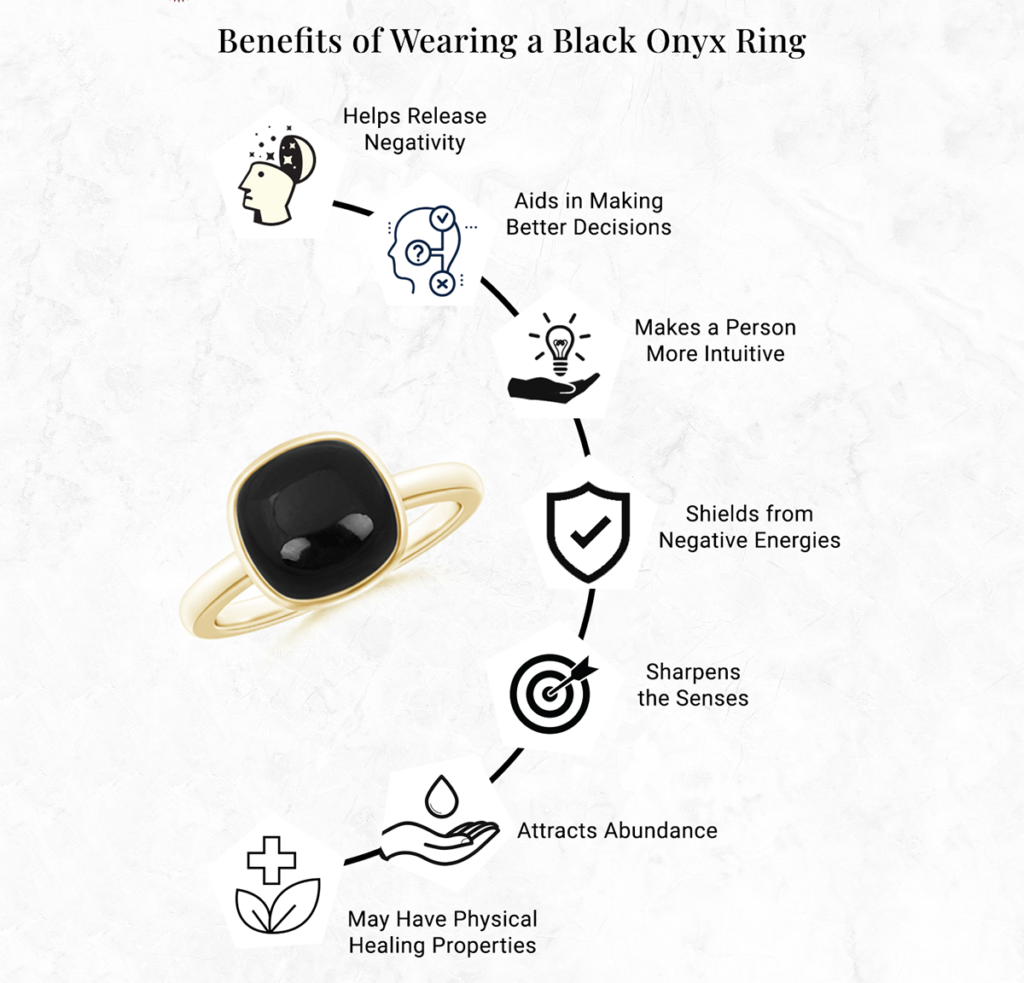 Benefits of Wearing a Black Onyx Ring

Helps Release Negativity

Aids in Making Better Decisions

Makes a Person More Intuitive

Shields from Negative Energies

Sharpens the Senses

Attracts Abundance

May Have Physical Healing Properties